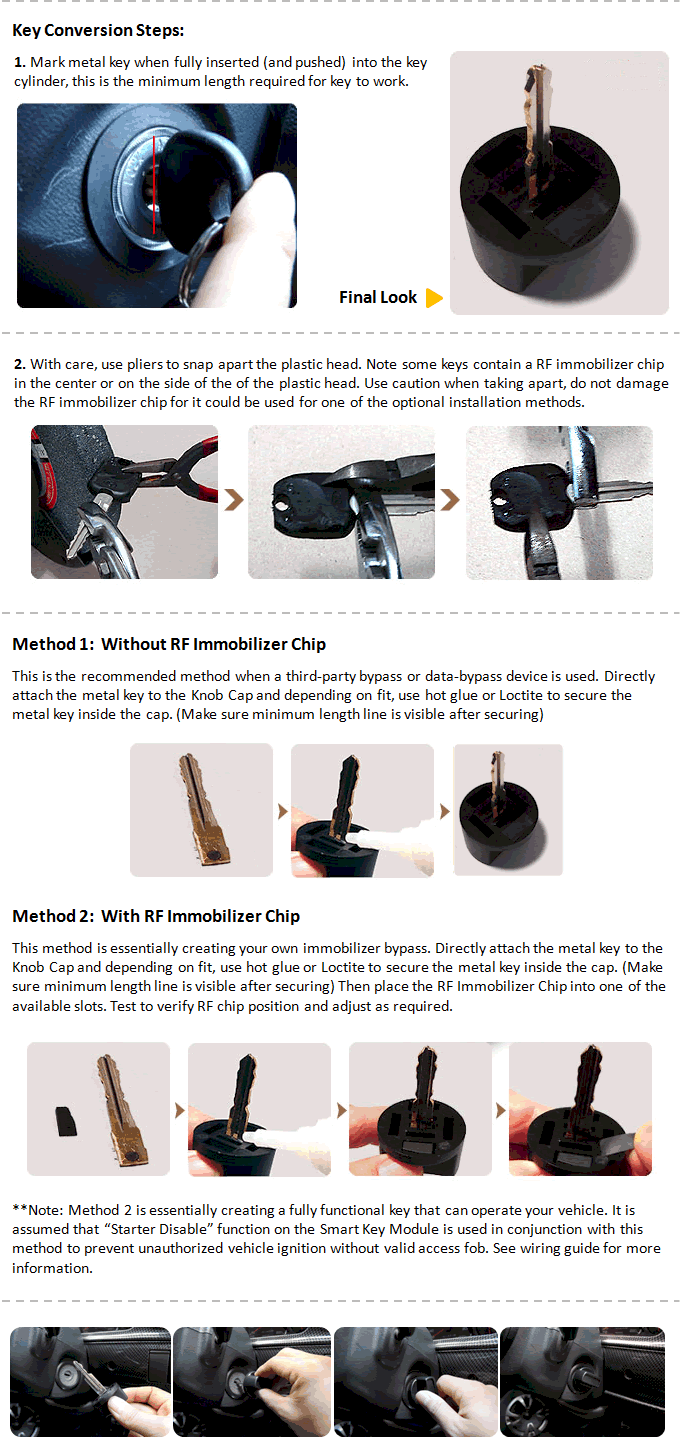 Key Conversion Steps:

1. Mark metal key when fully inserted (and pushed) into the key cylinder, this is the minimum length required for key to work.

Final Look

2. With care, use pliers to snap apart the plastic head. Note some keys contain a RF immobilizer chip in the center or on the side of the of the plastic head. Use caution when taking apart, do not damage the RF immobilizer chip for it could be used for one of the optional installation methods.

Method 1: Without RF Immobilizer Chip

This is the recommended method when a third-party bypass or data-bypass device is used. Directly attach the metal key to the Knob Cap and depending on fit, use hot glue or Loctite to secure the metal key inside the cap. (Make sure minimum length line is visible after securing)

Method 2: With RF Immobilizer Chip

This method is essentially creating your own immobilizer bypass. Directly attach the metal key to the Knob Cap and depending on fit, use hot glue or Loctite to secure the metal key inside the cap. (Make sure minimum length line is visible after securing) Then place the RF Immobilizer Chip into one of the available slots. Test to verify RF chip position and adjust as required.

**Note: Method 2 is essentially creating a fully functional key that can operate your vehicle. It is assumed that "Starter Disable" function on the Smart Key Module is used in conjunction with this method to prevent unauthorized vehicle ignition without valid access fob. See wiring guide for more information.